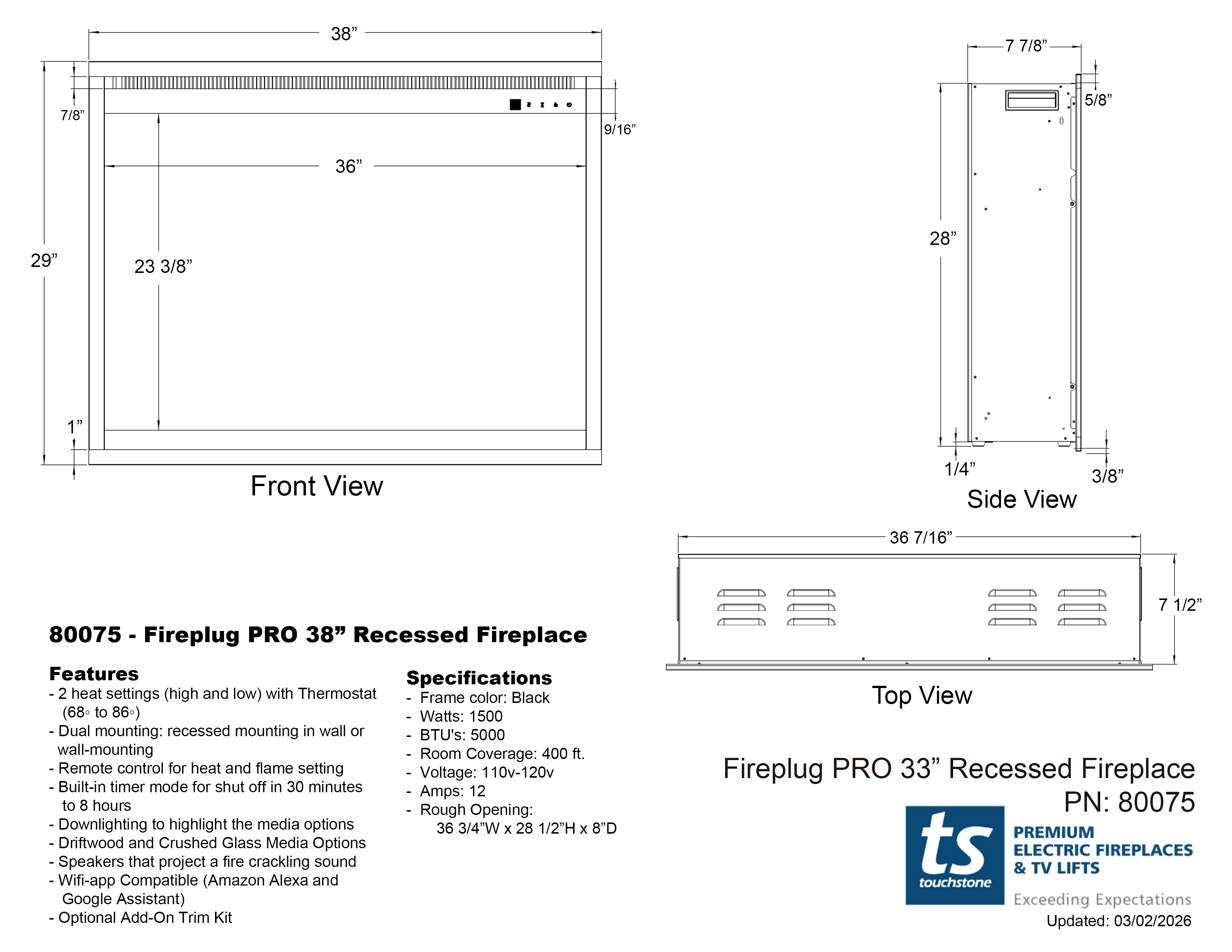 38”

7/8”

9/16”

36”

29”

23 3/8”

1”

Front View

7 7/8”

5/8”

28”

1/4”

3/8”

Side View

36 7/16”

7 1/2”

Top View

80075 - Fireplug PRO 38” Recessed Fireplace

Features
- 2 heat settings (high and low) with Thermostat (68◦ to 86◦)
- Dual mounting: recessed mounting in wall or wall-mounting
- Remote control for heat and flame setting
- Built-in timer mode for shut off in 30 minutes to 8 hours
- Downlighting to highlight the media options
- Driftwood and Crushed Glass Media Options
- Speakers that project a fire crackling sound
- Wifi-app Compatible (Amazon Alexa and Google Assistant)
- Optional Add-On Trim Kit

Specifications
- Frame color: Black
- Watts: 1500
- BTU's: 5000
- Room Coverage: 400 ft.
- Voltage: 110v-120v
- Amps: 12
- Rough Opening: 36 3/4”W x 28 1/2”H x 8”D

Fireplug PRO 33” Recessed Fireplace
PN: 80075

ts
touchstone

PREMIUM
ELECTRIC FIREPLACES
& TV LIFTS

Exceeding Expectations

Updated: 03/02/2026